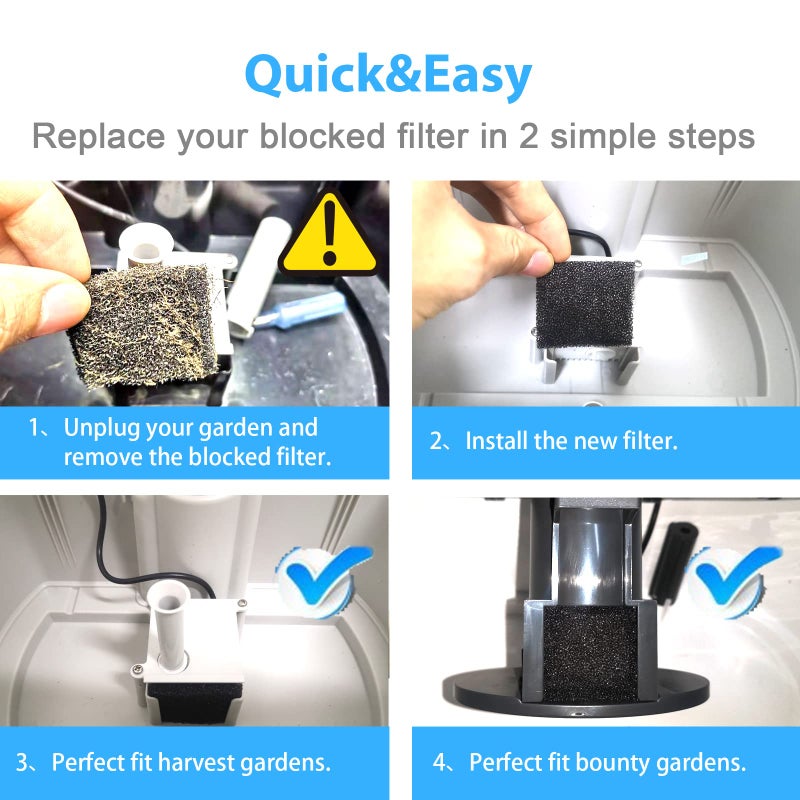 Quick&Easy

Replace your blocked filter in 2 simple steps

1、Unplug your garden and remove the blocked filter.

2、Install the new filter.

3、Perfect fit harvest gardens.

4、Perfect fit bounty gardens.